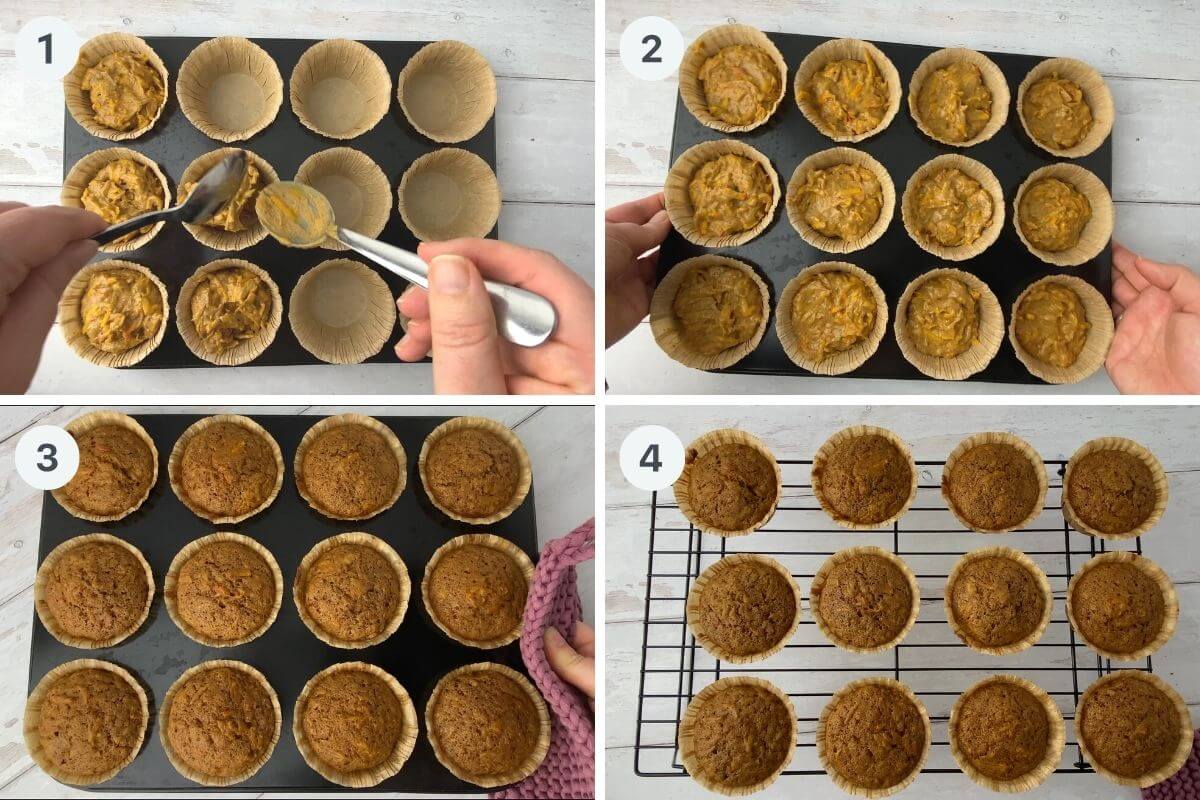 1

2

3

4